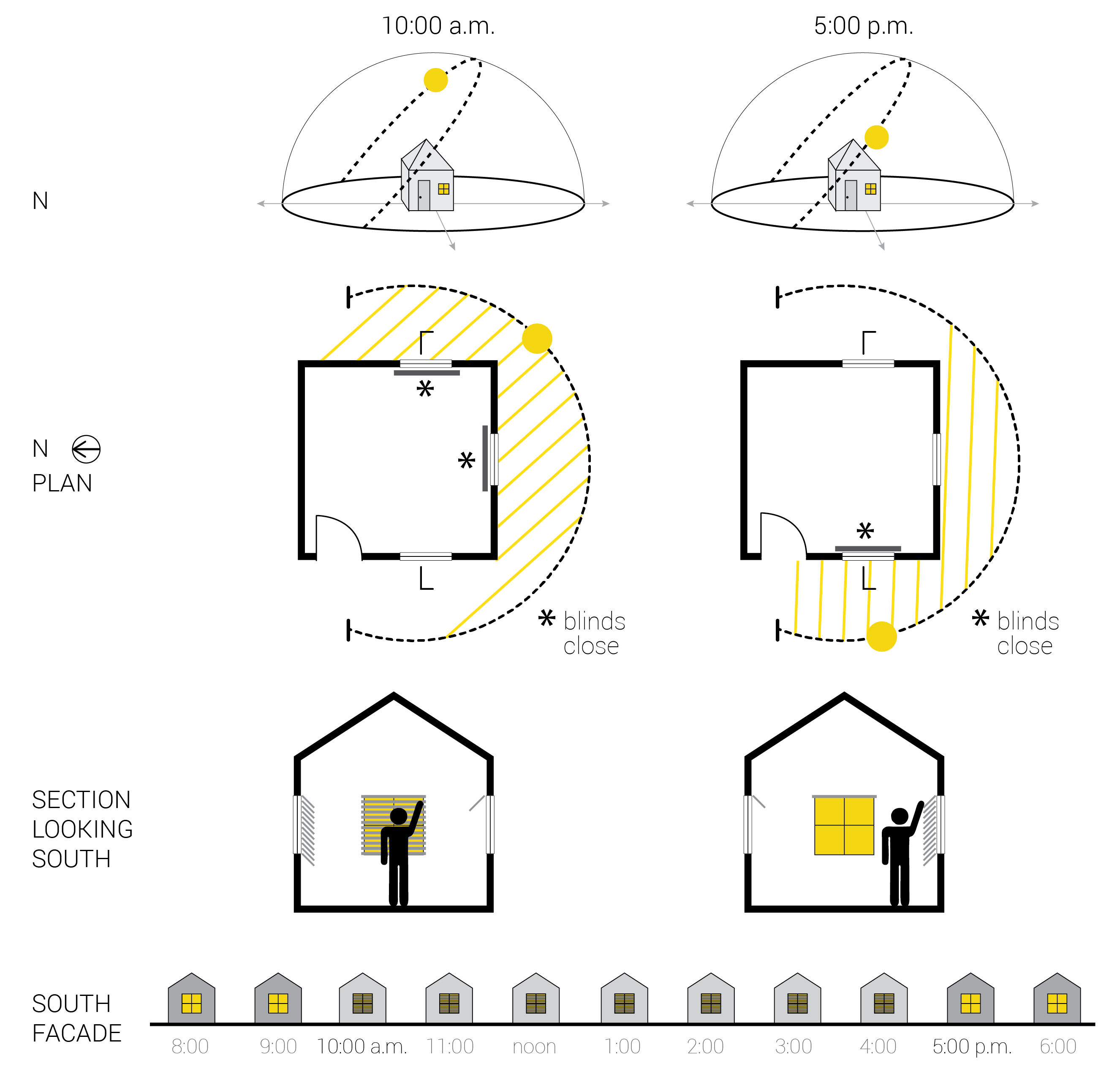 10:00 a.m.

5:00 p.m.

N

N

PLAN

* blinds close

* blinds close

SECTION LOOKING SOUTH

SOUTH FACADE

8:00 9:00 10:00 a.m. 11:00 noon 1:00 2:00 3:00 4:00 5:00 p.m. 6:00